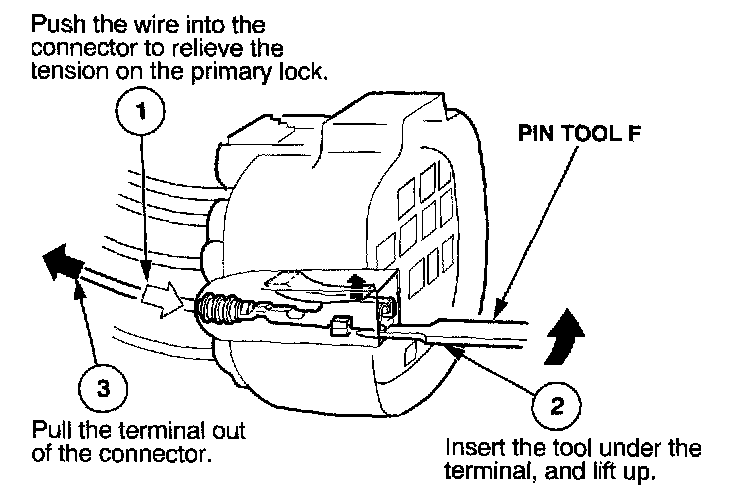 Push the wire into the connector to relieve the tension on the primary lock.

1

PIN TOOL F

3

Pull the terminal out of the connector.

2

Insert the tool under the terminal, and lift up.