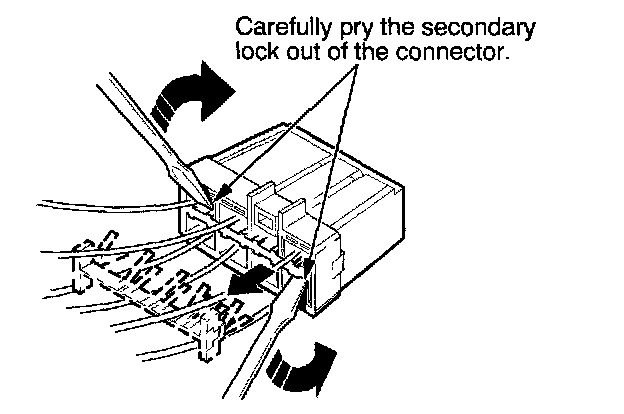 Carefully pry the secondary lock out of the connector.