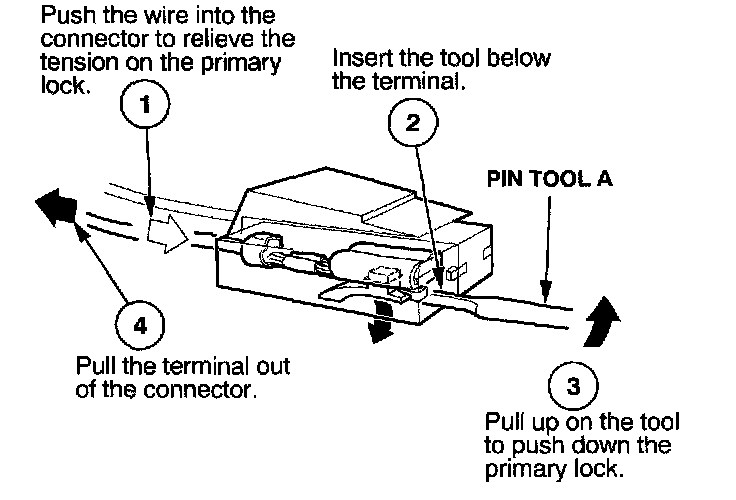 Push the wire into the connector to relieve the tension on the primary lock.

1

Insert the tool below the terminal.

2

PIN TOOL A

4

Pull the terminal out of the connector.

3

Pull up on the tool to push down the primary lock.