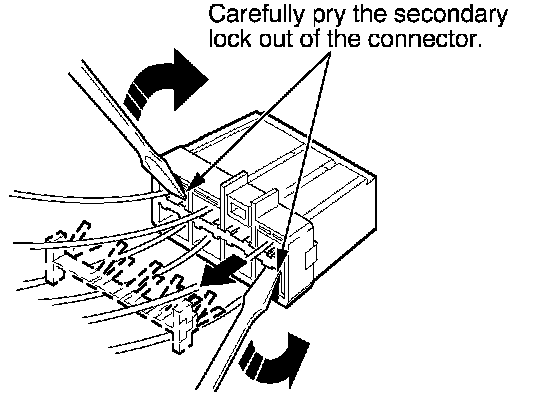 Carefully pry the secondary lock out of the connector.