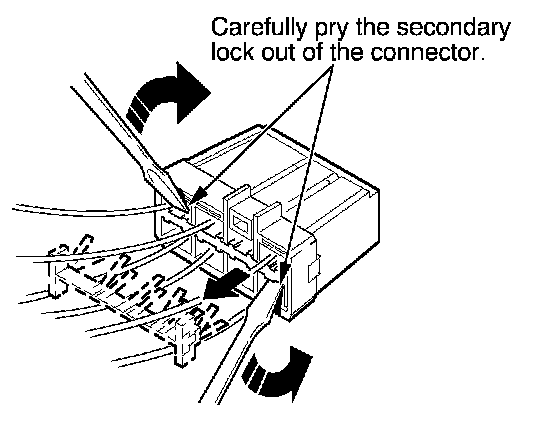 Carefully pry the secondary lock out of the connector.