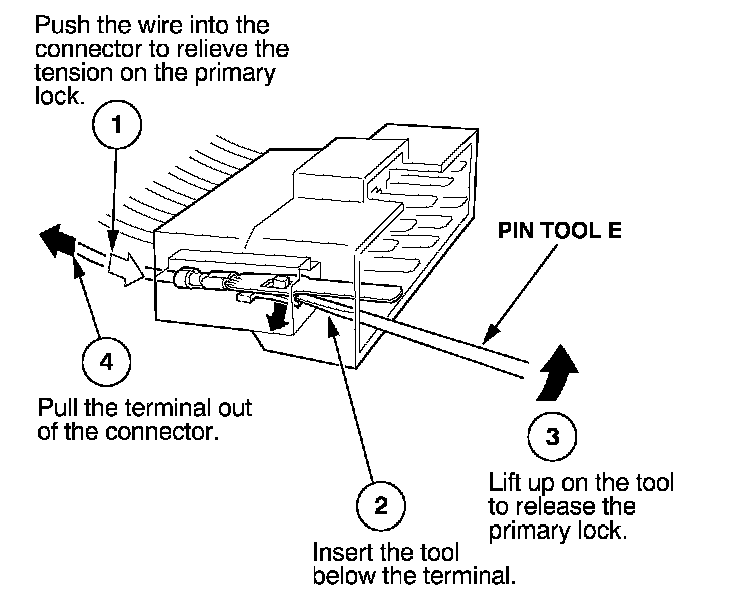 Push the wire into the connector to relieve the tension on the primary lock.

1

PIN TOOL E

4

Pull the terminal out of the connector.

3

Lift up on the tool to release the primary lock.

2

Insert the tool below the terminal.