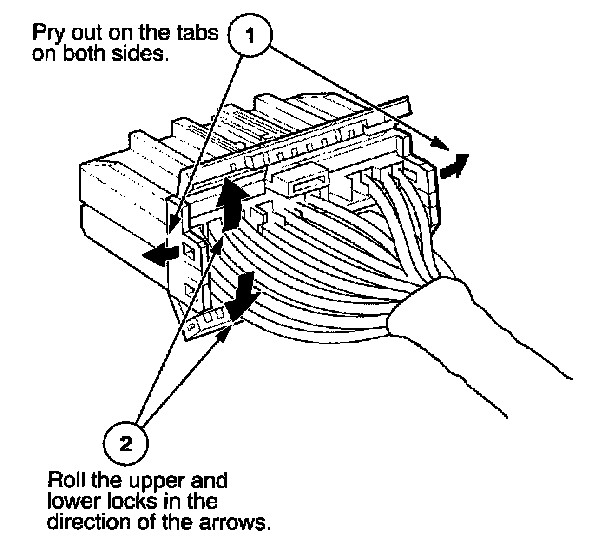 Pry out on the tabs on both sides.

1

2

Roll the upper and lower locks in the direction of the arrows.