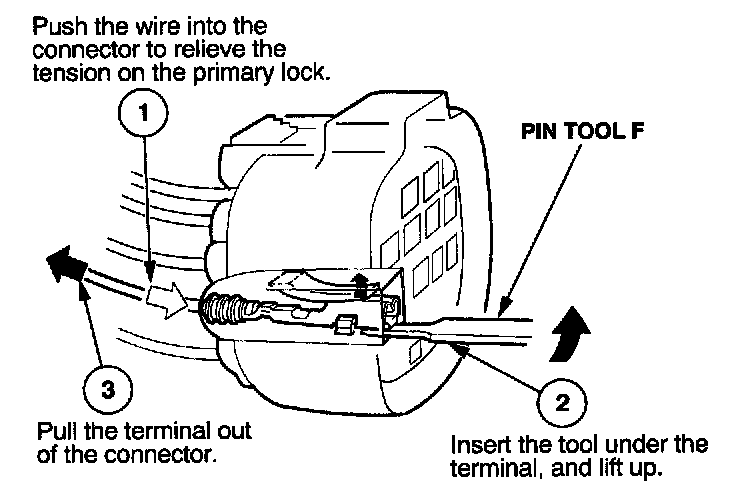 Push the wire into the connector to relieve the tension on the primary lock.

1

PIN TOOL F

3

Pull the terminal out of the connector.

2

Insert the tool under the terminal, and lift up.