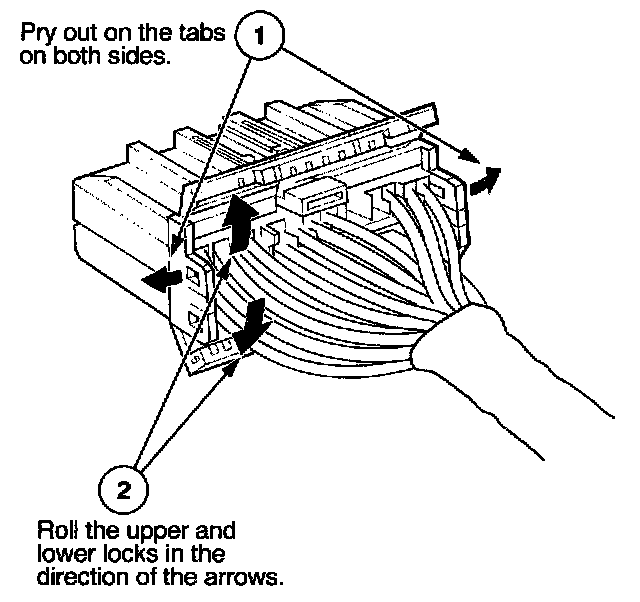 Pry out on the tabs on both sides.

1

2

Roll the upper and lower locks in the direction of the arrows.