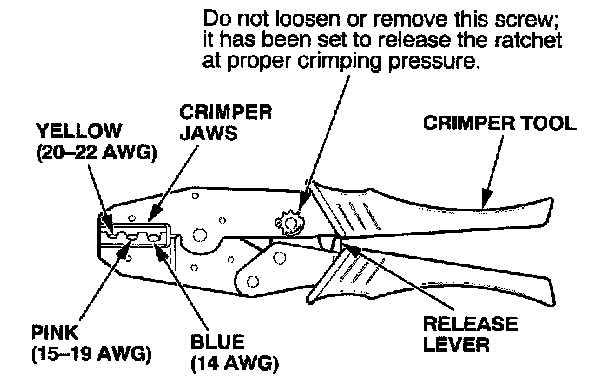 Do not loosen or remove this screw; it has been set to release the ratchet at proper crimping pressure.

YELLOW
(20–22 AWG)

CRIMPER
JAWS

CRIMPER TOOL

PINK
(15–19 AWG)

BLUE
(14 AWG)

RELEASE
LEVER