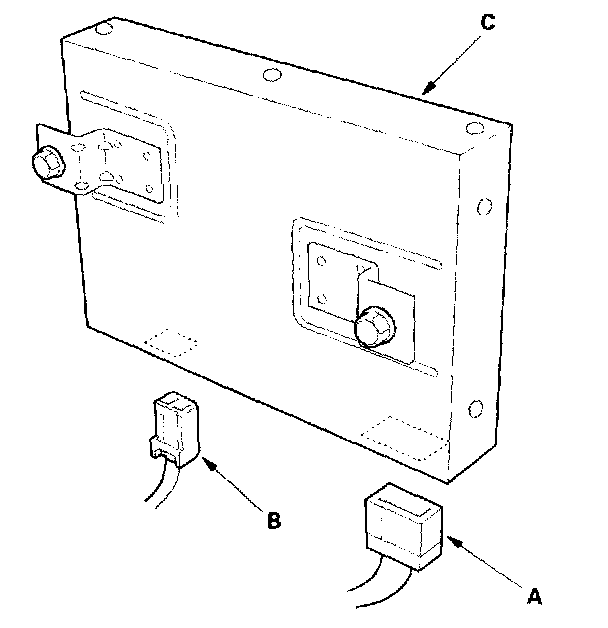 C

B

A