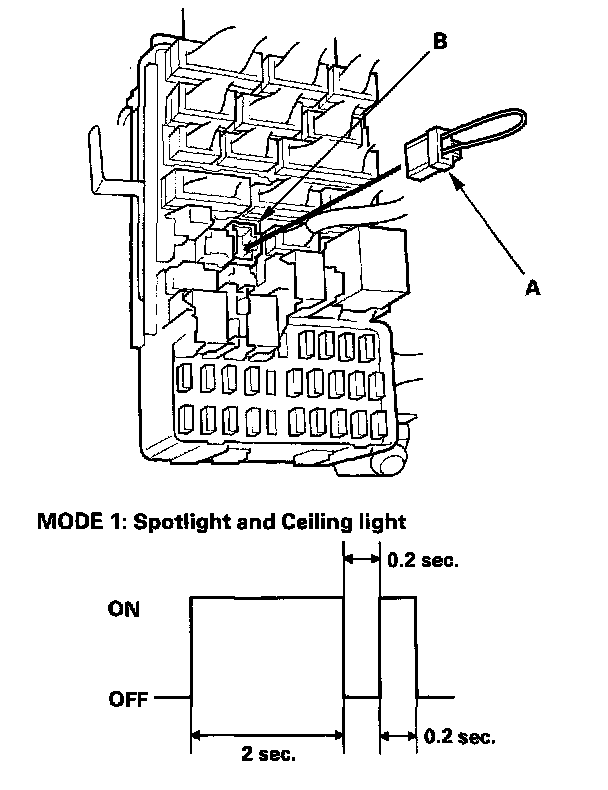 B

A

MODE 1: Spotlight and Ceiling light

0.2 sec.

ON

OFF

2 sec.

0.2 sec.