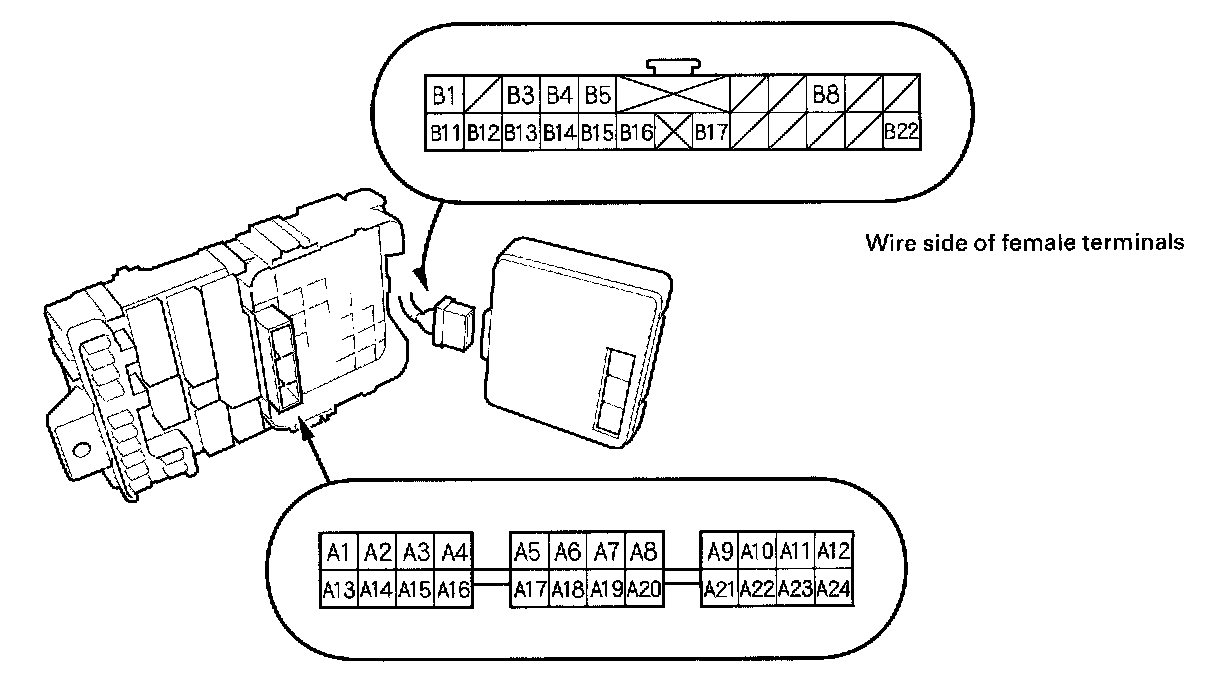 B1 B3 B4 B5 B8
B11 B12 B13 B14 B15 B16 B17 B22

Wire side of female terminals

A1 A2 A3 A4 A5 A6 A7 A8 A9 A10 A11 A12
A13 A14 A15 A16 A17 A18 A19 A20 A21 A22 A23 A24