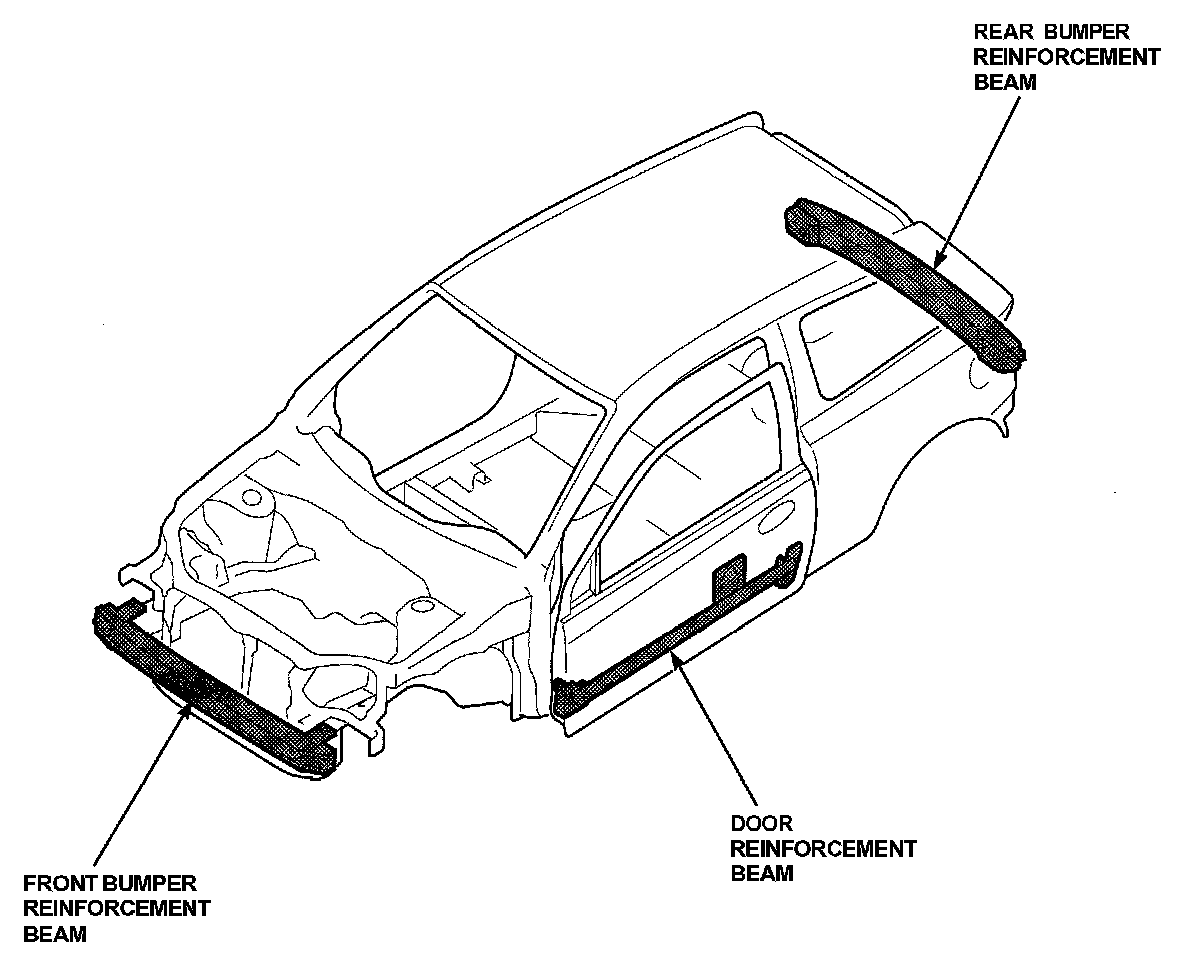 REAR BUMPER REINFORCEMENT BEAM

DOOR REINFORCEMENT BEAM

FRONT BUMPER REINFORCEMENT BEAM