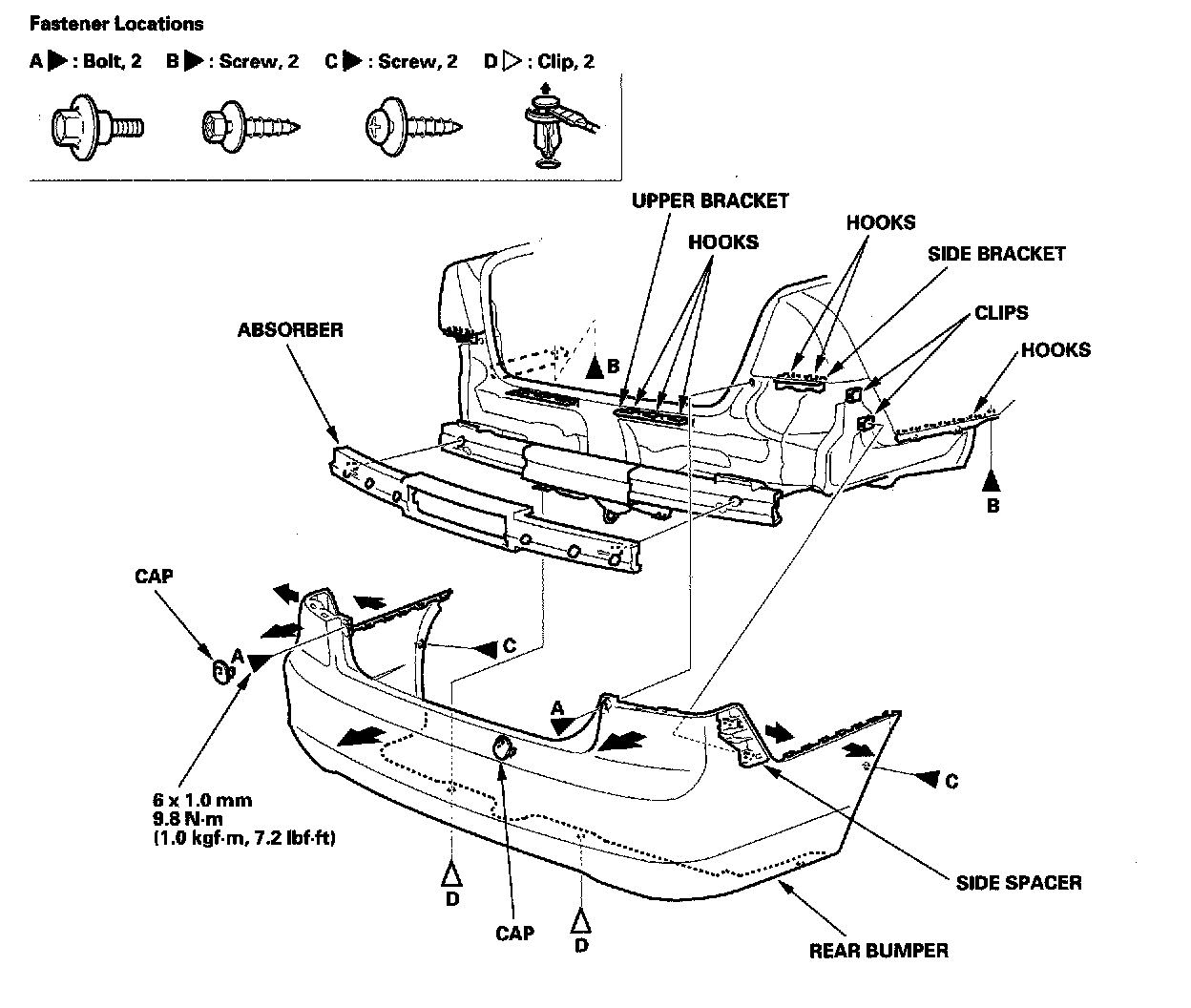 Fastener Locations

A ▶ : Bolt, 2 B ▶ : Screw, 2 C ▶ : Screw, 2 D ▷ : Clip, 2

UPPER BRACKET

HOOKS

HOOKS

SIDE BRACKET

CLIPS

HOOKS

ABSORBER

B

B

CAP

A

C

A

C

6 x 1.0 mm
9.8 N·m
(1.0 kgf·m, 7.2 lbf·ft)

D

CAP

D

SIDE SPACER

REAR BUMPER