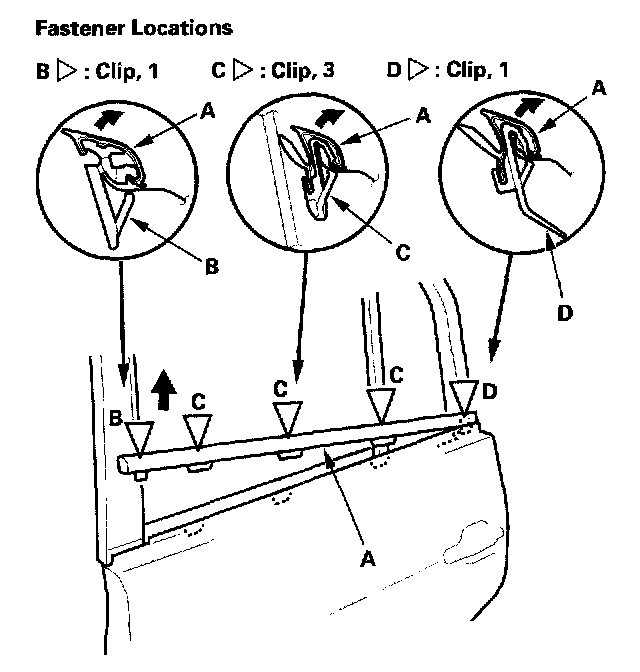 Fastener Locations

B ▷ : Clip, 1
C ▷ : Clip, 3
D ▷ : Clip, 1

A
B
A
C
A
D

B
C
C
C
D
A