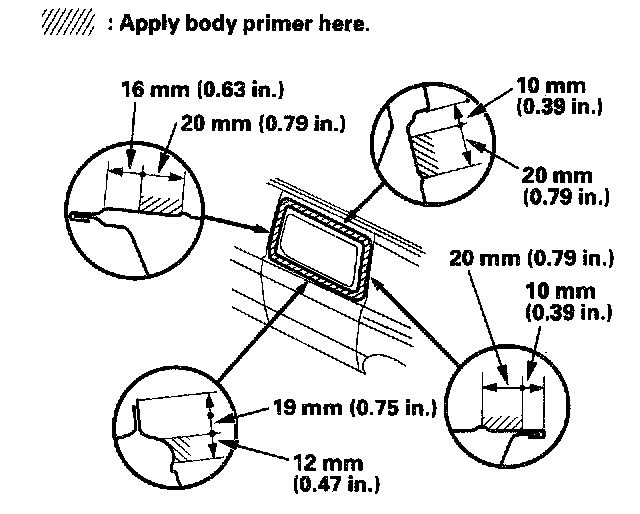 : Apply body primer here.

16 mm (0.63 in.)
20 mm (0.79 in.)

10 mm (0.39 in.)
20 mm (0.79 in.)

20 mm (0.79 in.)
10 mm (0.39 in.)

19 mm (0.75 in.)
12 mm (0.47 in.)