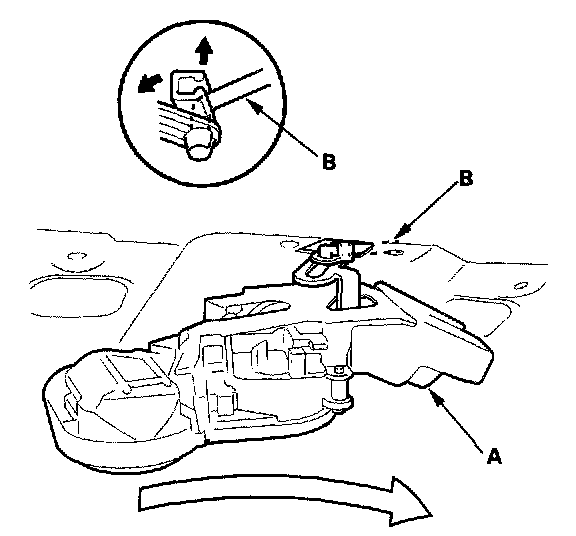 B
B
A