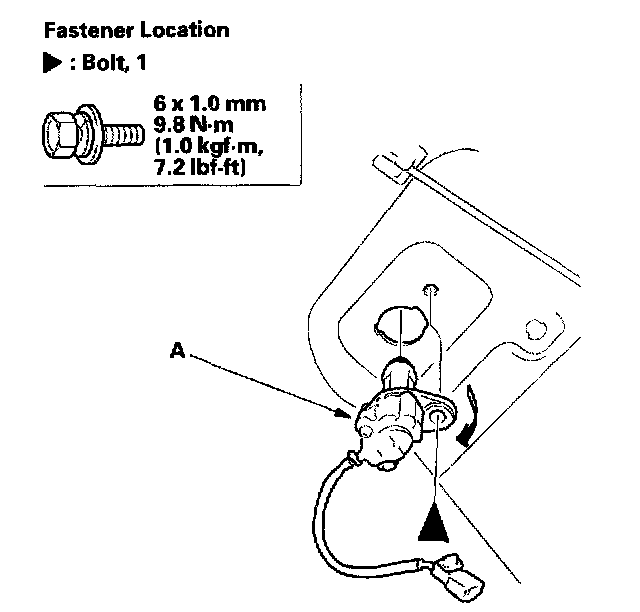 Fastener Location

▶ : Bolt, 1

6 x 1.0 mm
9.8 N·m
(1.0 kgf·m,
7.2 lbf·ft)

A