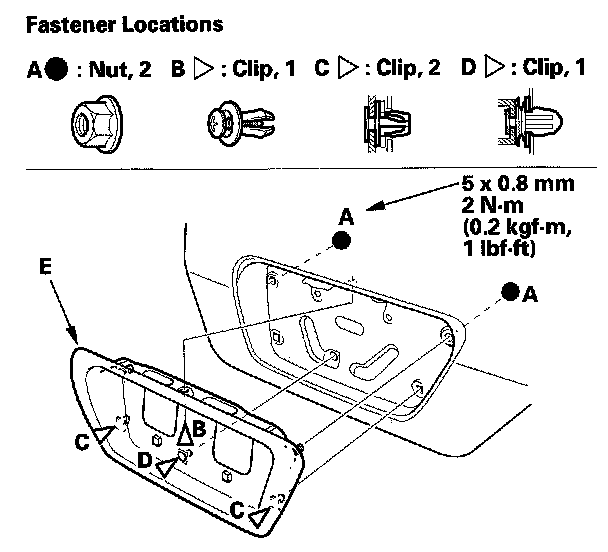 Fastener Locations

A ● : Nut, 2 B ▷ : Clip, 1 C ▷ : Clip, 2 D ▷ : Clip, 1

5 x 0.8 mm
2 N·m
(0.2 kgf·m,
1 lbf·ft)

A

A

E

C

B

D

C