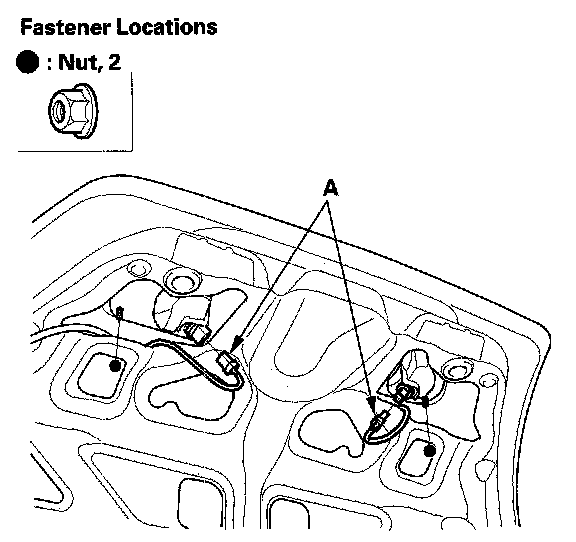 Fastener Locations

● : Nut, 2

A