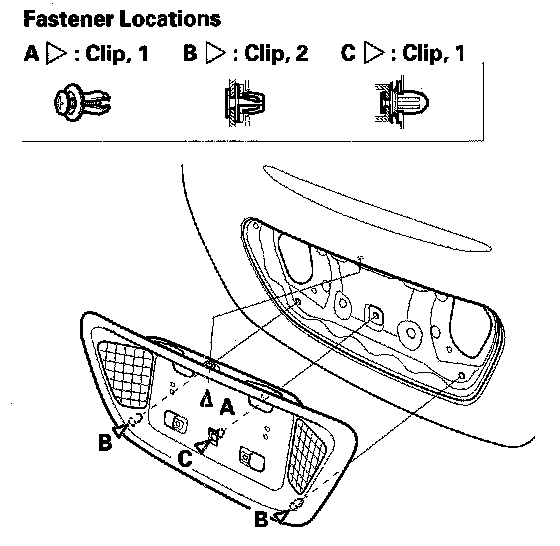 Fastener Locations

A ▷ : Clip, 1    B ▷ : Clip, 2    C ▷ : Clip, 1

A

B

C

B