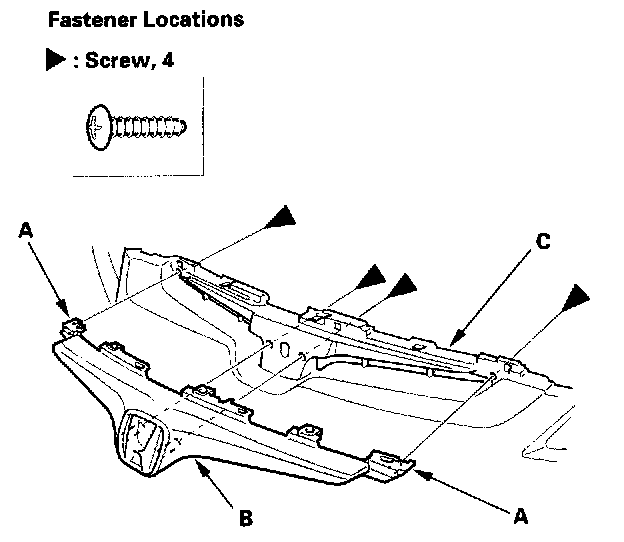 Fastener Locations

▶ : Screw, 4

A

C

B

A