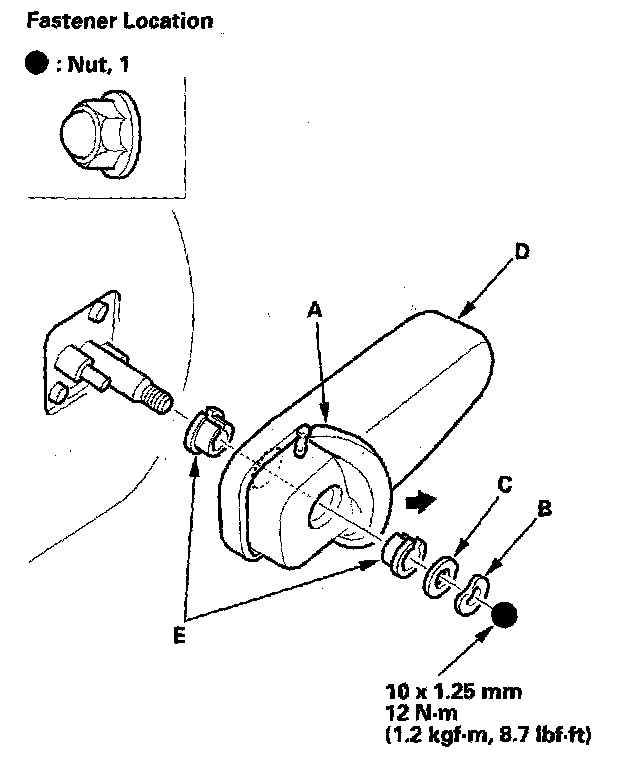 Fastener Location

● : Nut, 1

D

A

C

B

E

10 x 1.25 mm
12 N·m
(1.2 kgf·m, 8.7 lbf·ft)