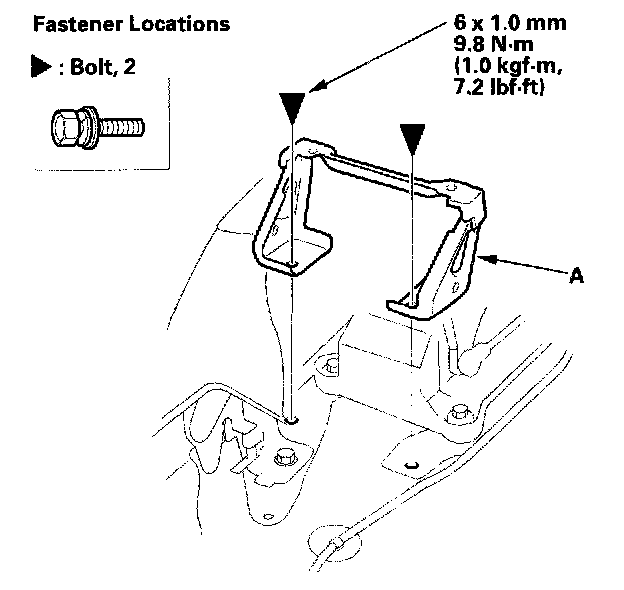 Fastener Locations

▶ : Bolt, 2

6 x 1.0 mm
9.8 N·m
(1.0 kgf·m,
7.2 lbf·ft)

A