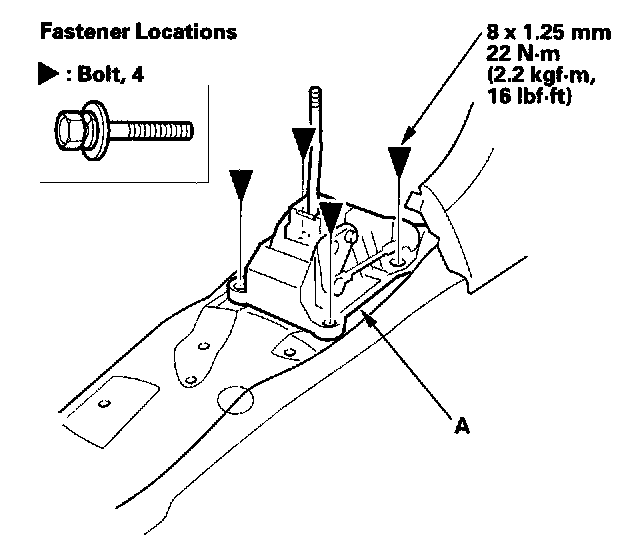 Fastener Locations

▶ : Bolt, 4

8 x 1.25 mm
22 N·m
(2.2 kgf·m,
16 lbf·ft)

A