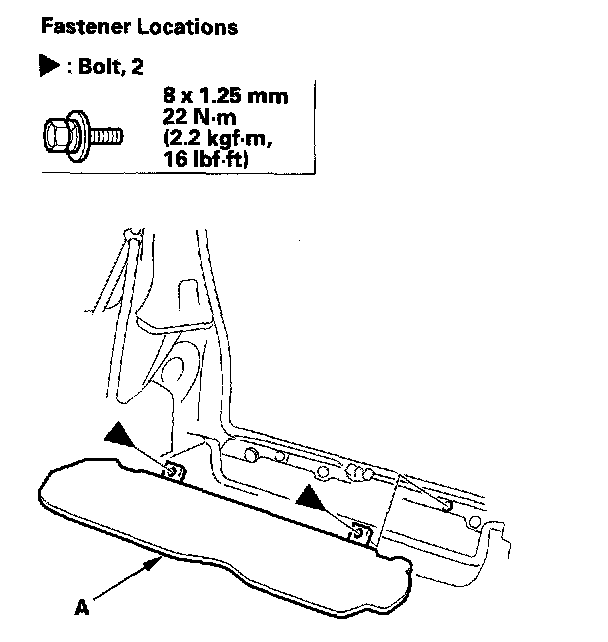 Fastener Locations

▶ : Bolt, 2

8 x 1.25 mm
22 N·m
(2.2 kgf·m,
16 lbf·ft)

A