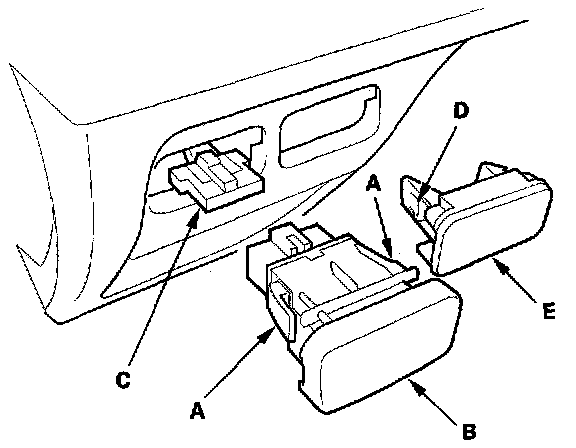 D
A
E
C
A
B