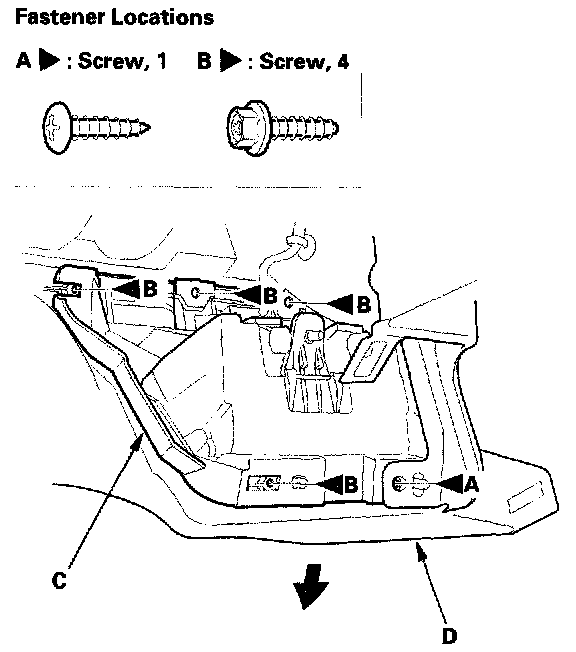 Fastener Locations

A ▶ : Screw, 1 B ▶ : Screw, 4

B

B

B

B

A

C

D