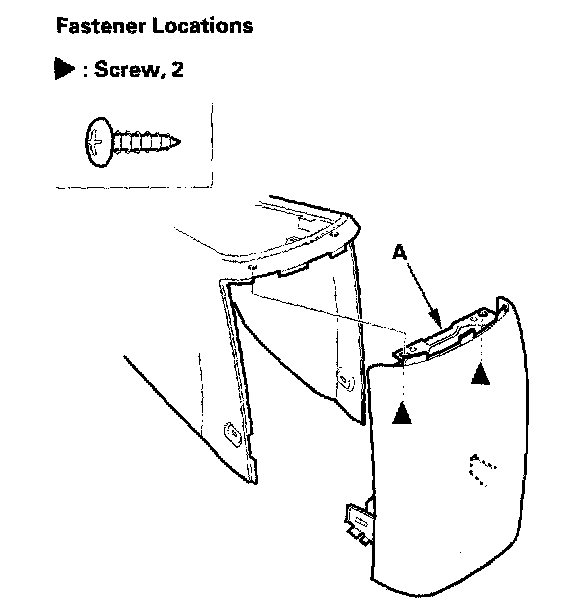 Fastener Locations

▶ : Screw, 2

A