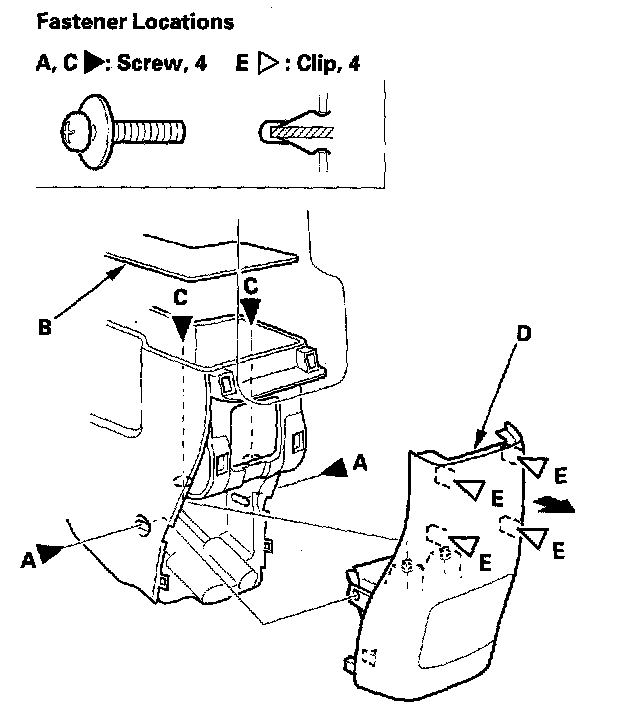 Fastener Locations

A, C ▶: Screw, 4 E ▷: Clip, 4

B

C

C

D

A

A

E

E

E

E