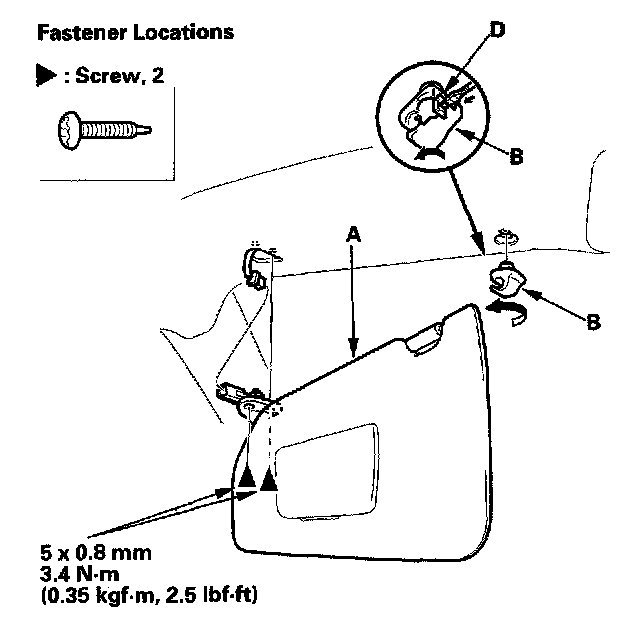 Fastener Locations

▶ : Screw, 2

D

B

A

B

5 x 0.8 mm
3.4 N·m
(0.35 kgf·m, 2.5 lbf·ft)