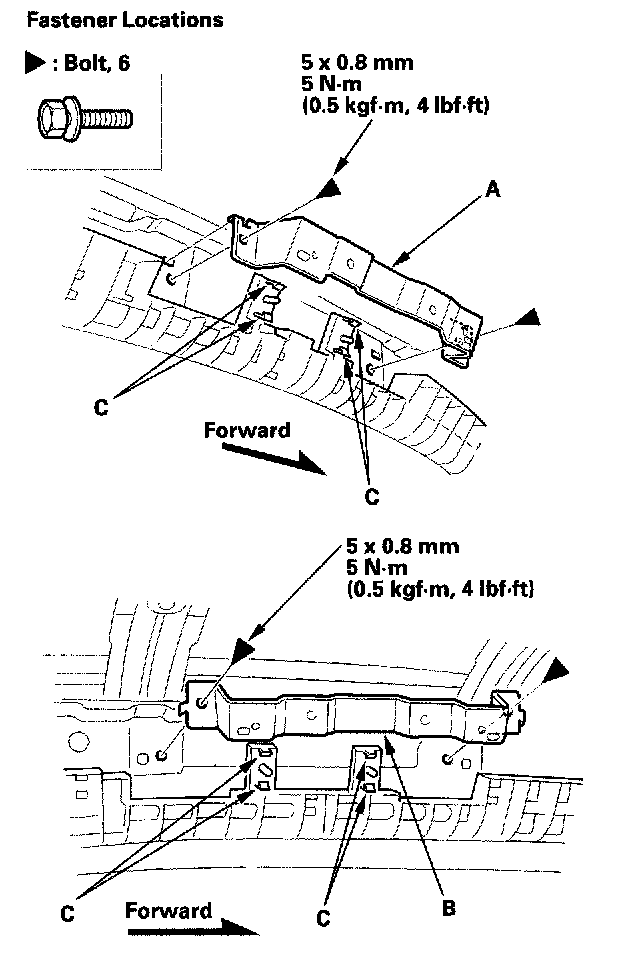 Fastener Locations

▶ : Bolt, 6

5 x 0.8 mm
5 N·m
(0.5 kgf·m, 4 lbf·ft)

A

C

Forward

C

5 x 0.8 mm
5 N·m
(0.5 kgf·m, 4 lbf·ft)

C

Forward

C

B