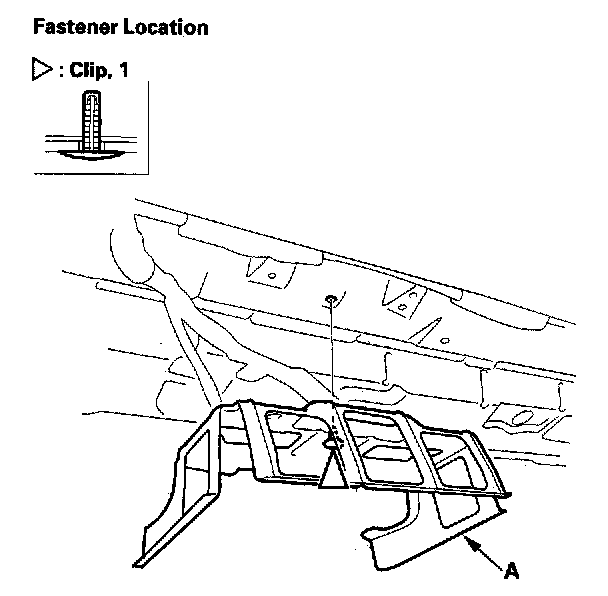 Fastener Location

▷ : Clip, 1

A