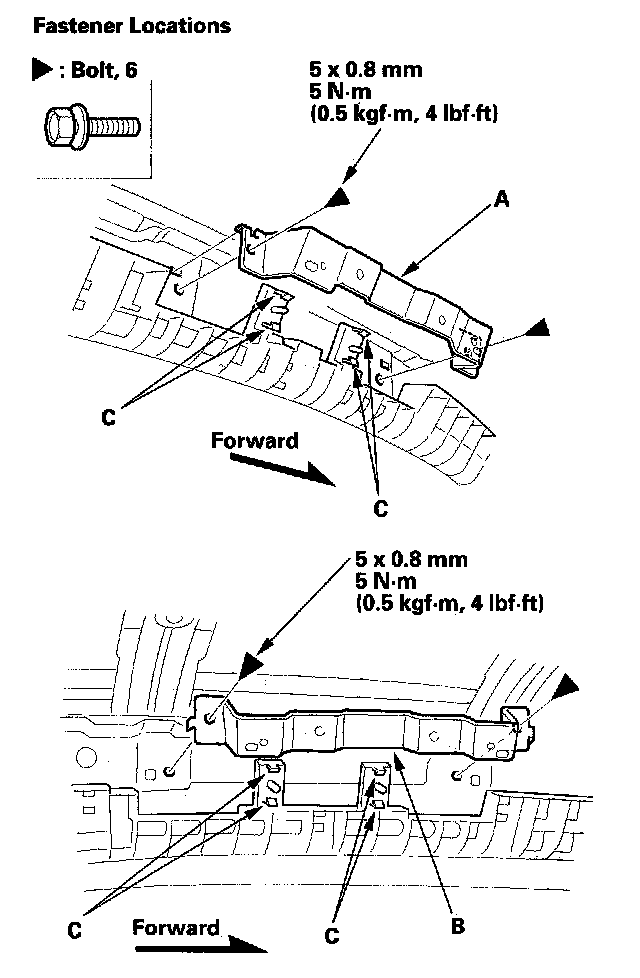 Fastener Locations

▶ : Bolt, 6

5 x 0.8 mm
5 N·m
(0.5 kgf·m, 4 lbf·ft)

A

C

Forward

C

5 x 0.8 mm
5 N·m
(0.5 kgf·m, 4 lbf·ft)

C

Forward

C

B