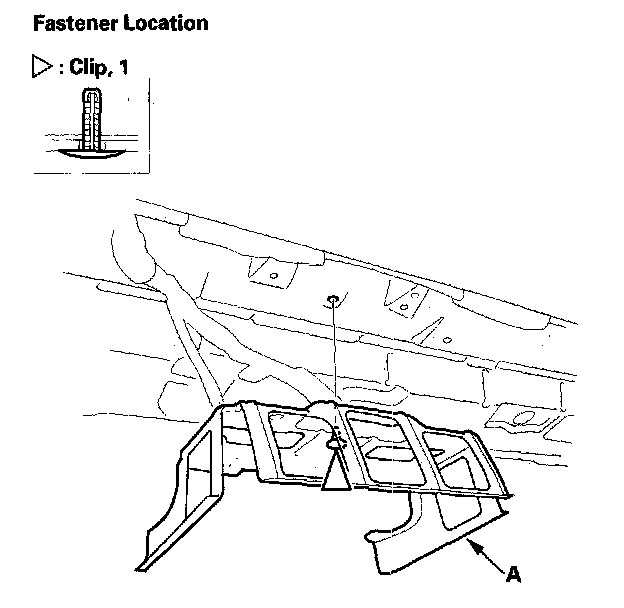 Fastener Location

▷ : Clip, 1

A