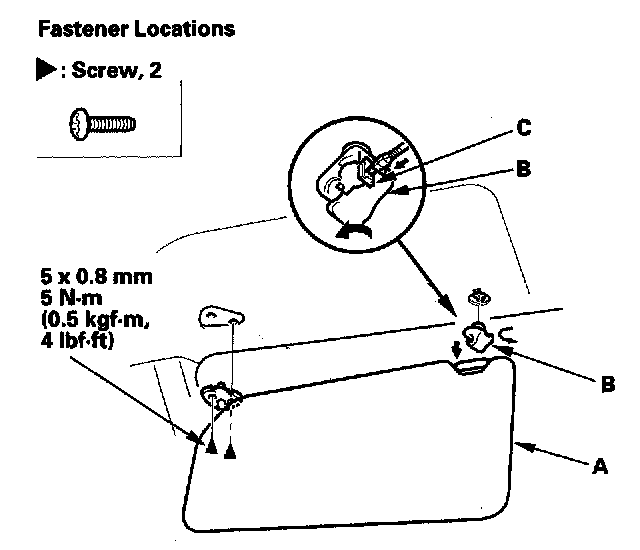 Fastener Locations

▶: Screw, 2

C

B

5 x 0.8 mm
5 N·m
(0.5 kgf·m,
4 lbf·ft)

B

A