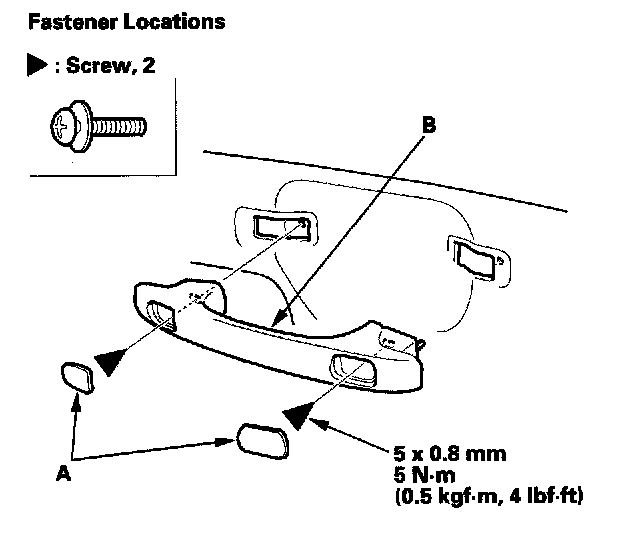 Fastener Locations

▶ : Screw, 2

B

A

5 x 0.8 mm
5 N·m
(0.5 kgf·m, 4 lbf·ft)