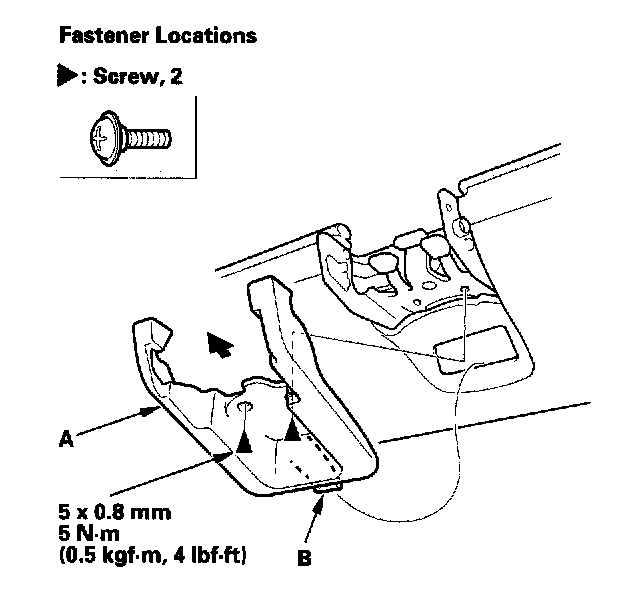 Fastener Locations

▶: Screw, 2

A

5 x 0.8 mm
5 N·m
(0.5 kgf·m, 4 lbf·ft)

B