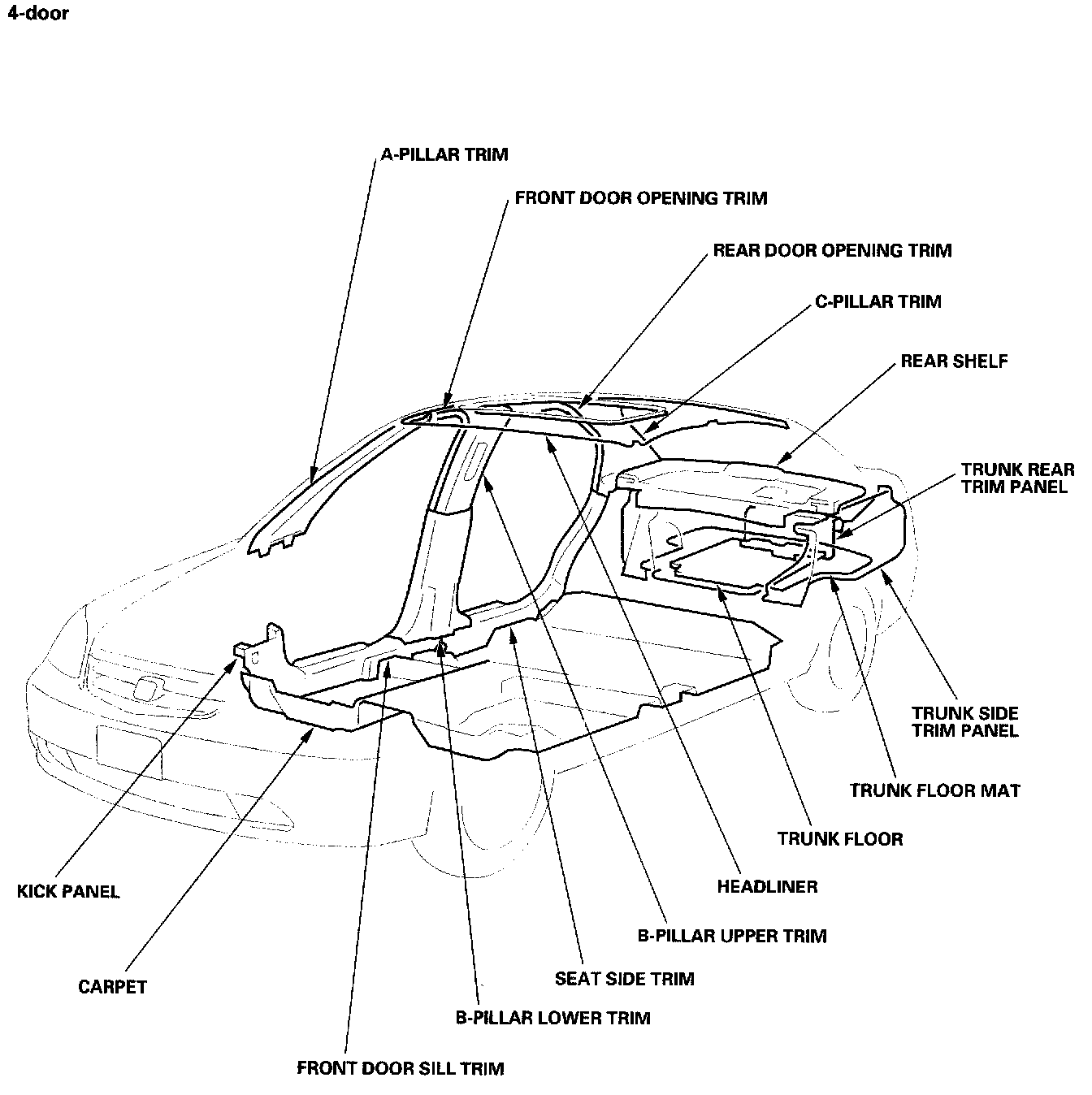 4-door

A-PILLAR TRIM

FRONT DOOR OPENING TRIM

REAR DOOR OPENING TRIM

C-PILLAR TRIM

REAR SHELF

TRUNK REAR TRIM PANEL

TRUNK SIDE TRIM PANEL

TRUNK FLOOR MAT

TRUNK FLOOR

HEADLINER

B-PILLAR UPPER TRIM

SEAT SIDE TRIM

B-PILLAR LOWER TRIM

FRONT DOOR SILL TRIM

CARPET

KICK PANEL