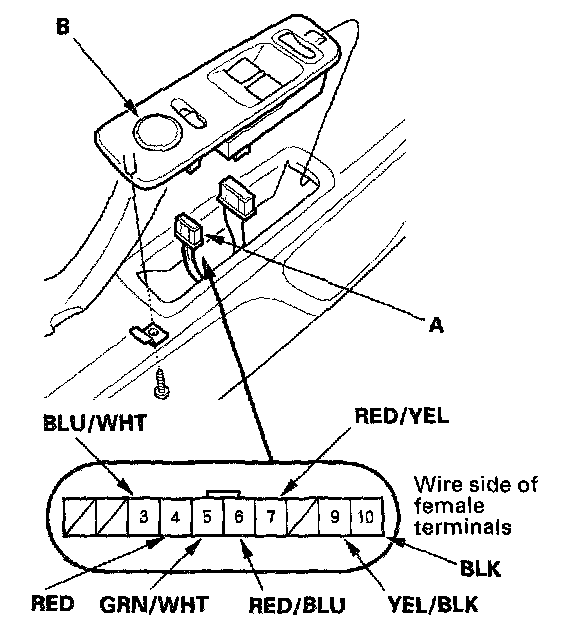 B

A

BLU/WHT

RED/YEL

3 4 5 6 7 9 10

Wire side of female terminals

BLK

RED GRN/WHT RED/BLU YEL/BLK