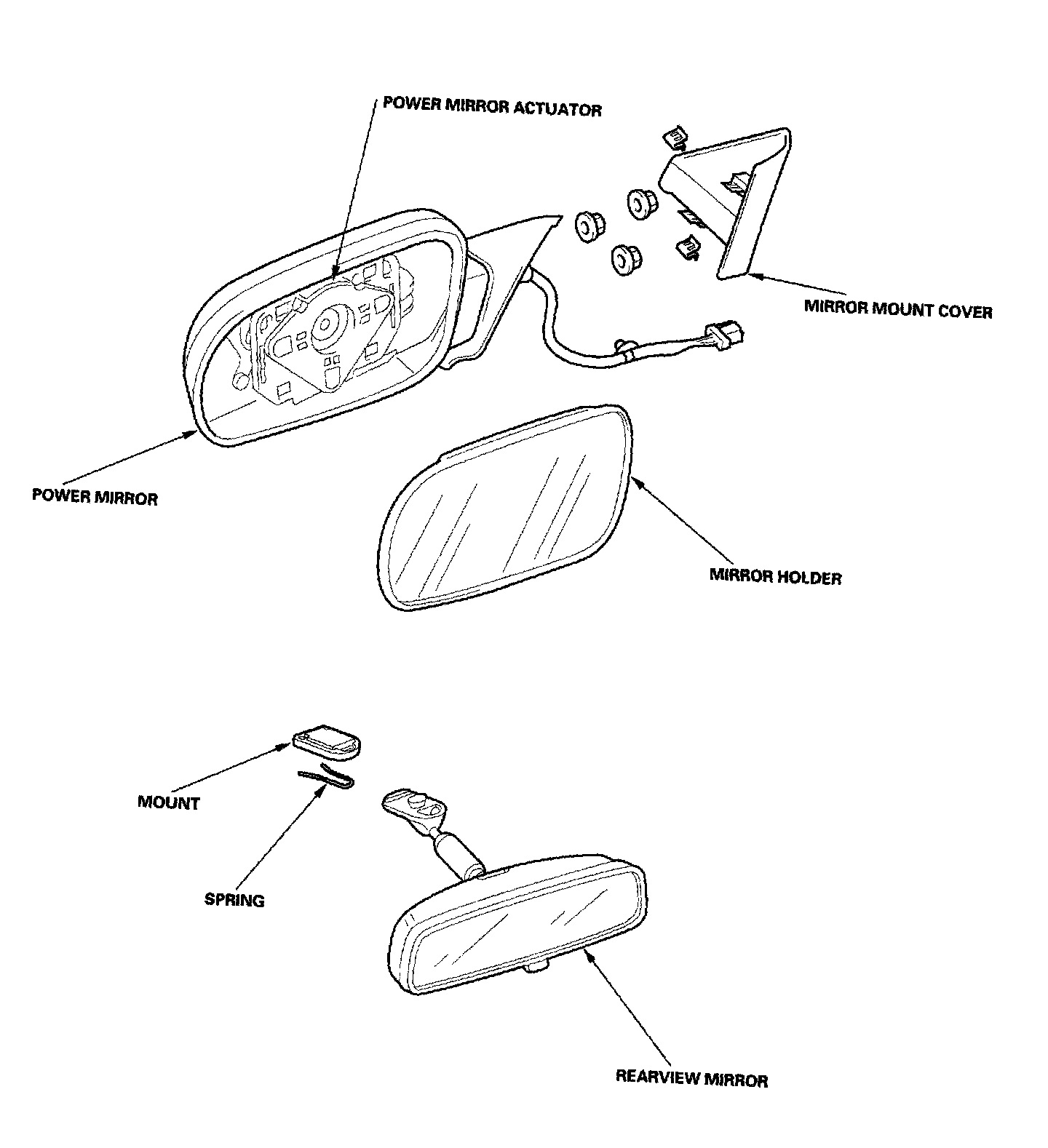 POWER MIRROR ACTUATOR

MIRROR MOUNT COVER

POWER MIRROR

MIRROR HOLDER

MOUNT

SPRING

REARVIEW MIRROR