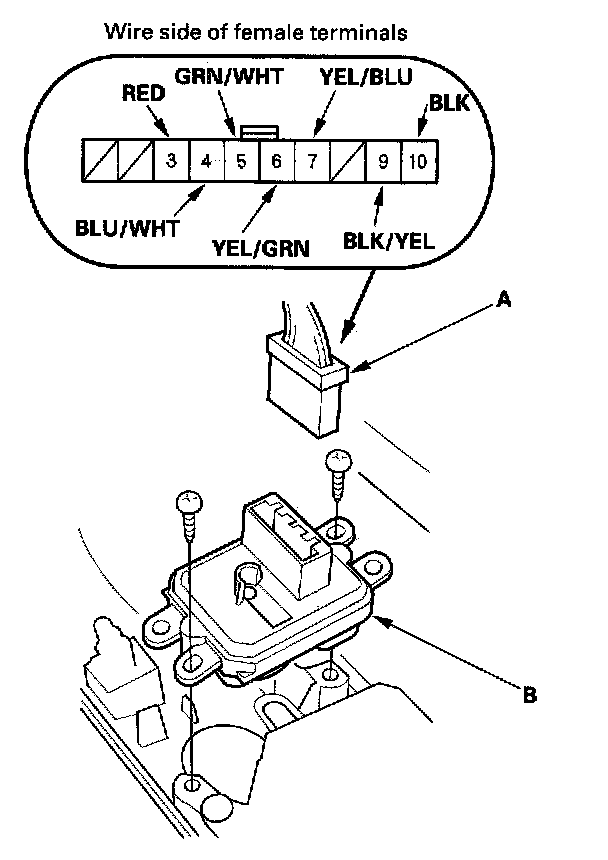 Wire side of female terminals

RED
GRN/WHT
YEL/BLU
BLK

3
4
5
6
7
9
10

BLU/WHT
YEL/GRN
BLK/YEL

A

B