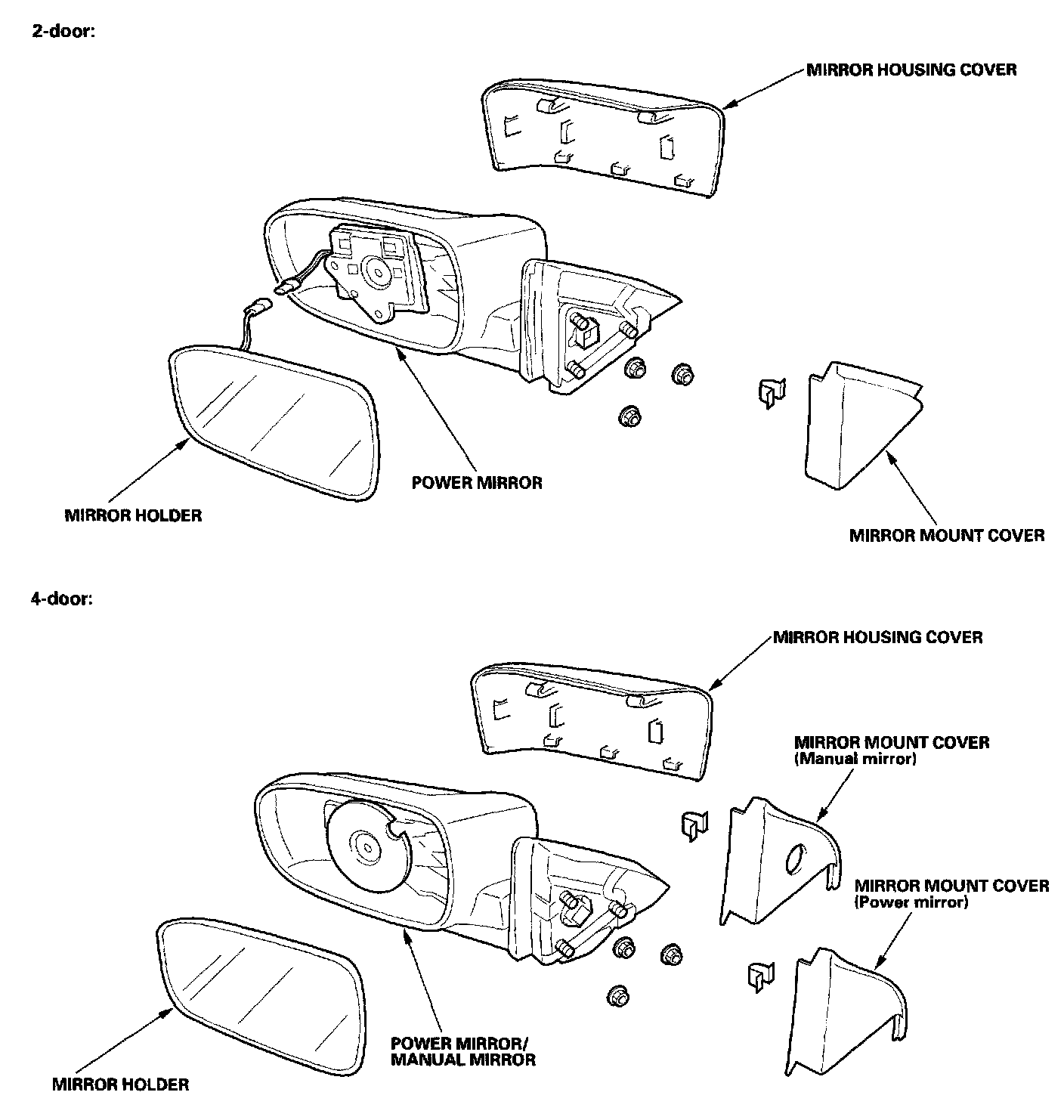 2-door:

MIRROR HOUSING COVER

POWER MIRROR

MIRROR HOLDER

MIRROR MOUNT COVER

4-door:

MIRROR HOUSING COVER

MIRROR MOUNT COVER
(Manual mirror)

MIRROR MOUNT COVER
(Power mirror)

POWER MIRROR/
MANUAL MIRROR

MIRROR HOLDER