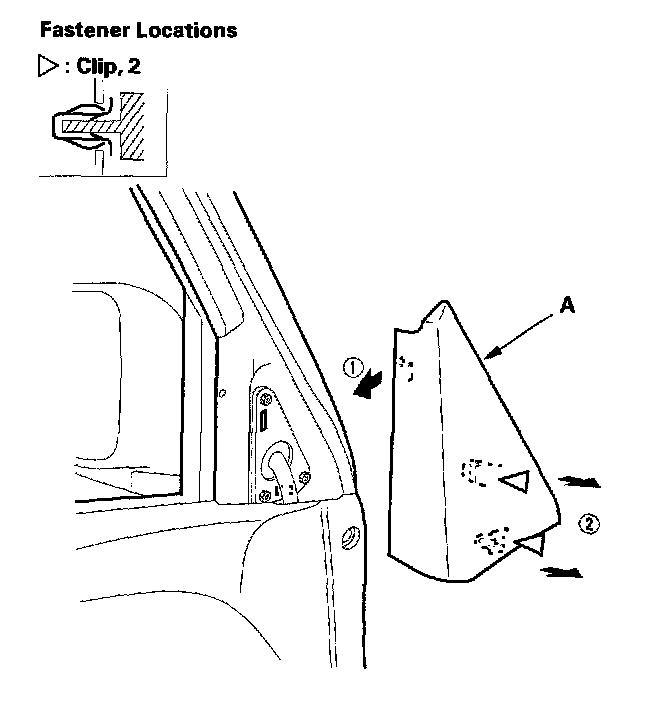 Fastener Locations

▷ : Clip, 2

A

①

②