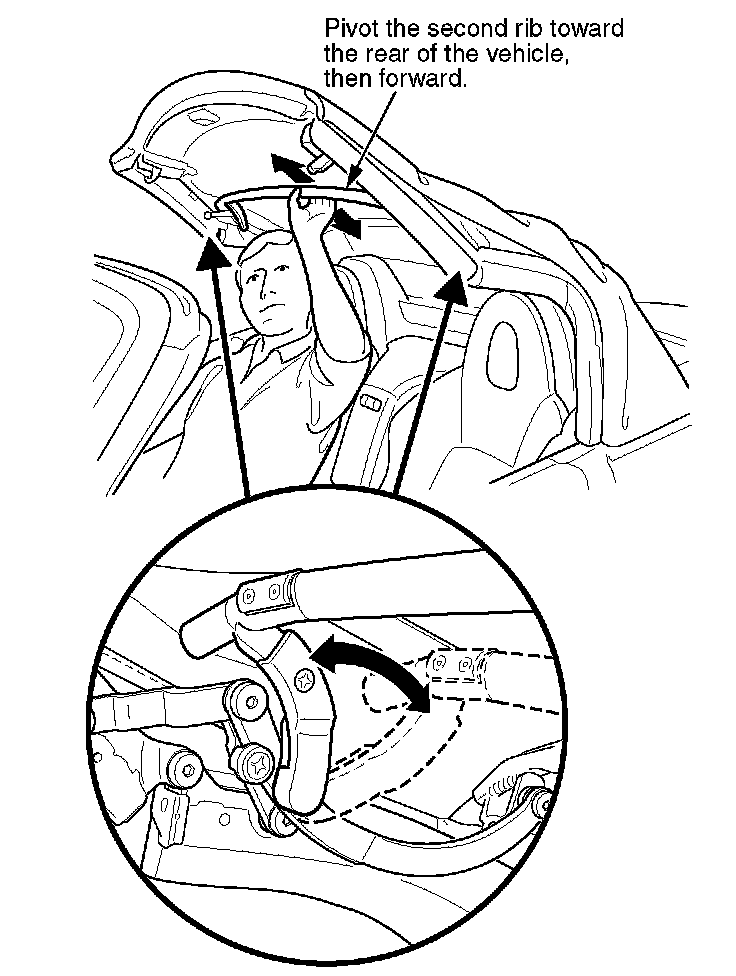 Pivot the second rib toward the rear of the vehicle, then forward.