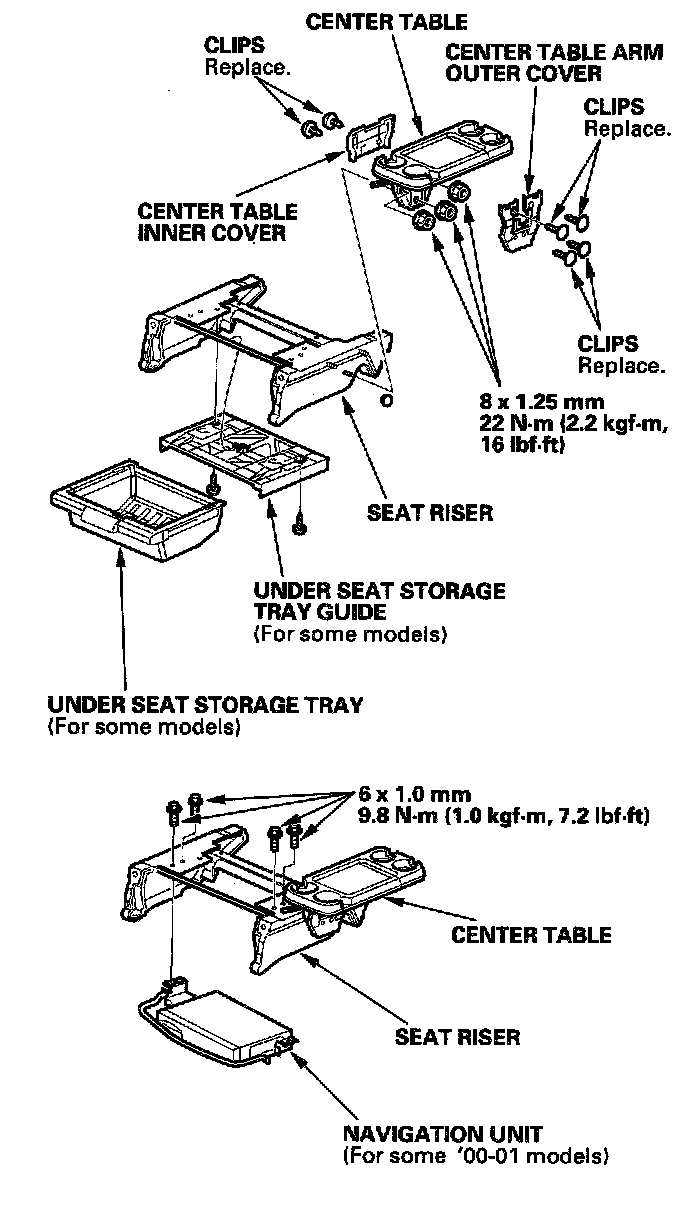 CENTER TABLE

CLIPS
Replace.

CENTER TABLE ARM OUTER COVER

CLIPS
Replace.

CENTER TABLE INNER COVER

CLIPS
Replace.

8 x 1.25 mm
22 N·m (2.2 kgf·m, 16 lbf·ft)

SEAT RISER

UNDER SEAT STORAGE TRAY GUIDE
(For some models)

UNDER SEAT STORAGE TRAY
(For some models)

6 x 1.0 mm
9.8 N·m (1.0 kgf·m, 7.2 lbf·ft)

CENTER TABLE

SEAT RISER

NAVIGATION UNIT
(For some '00-01 models)