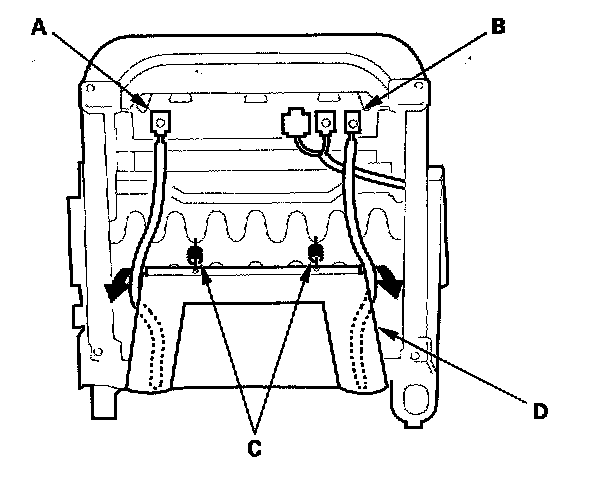 A
B
C
D