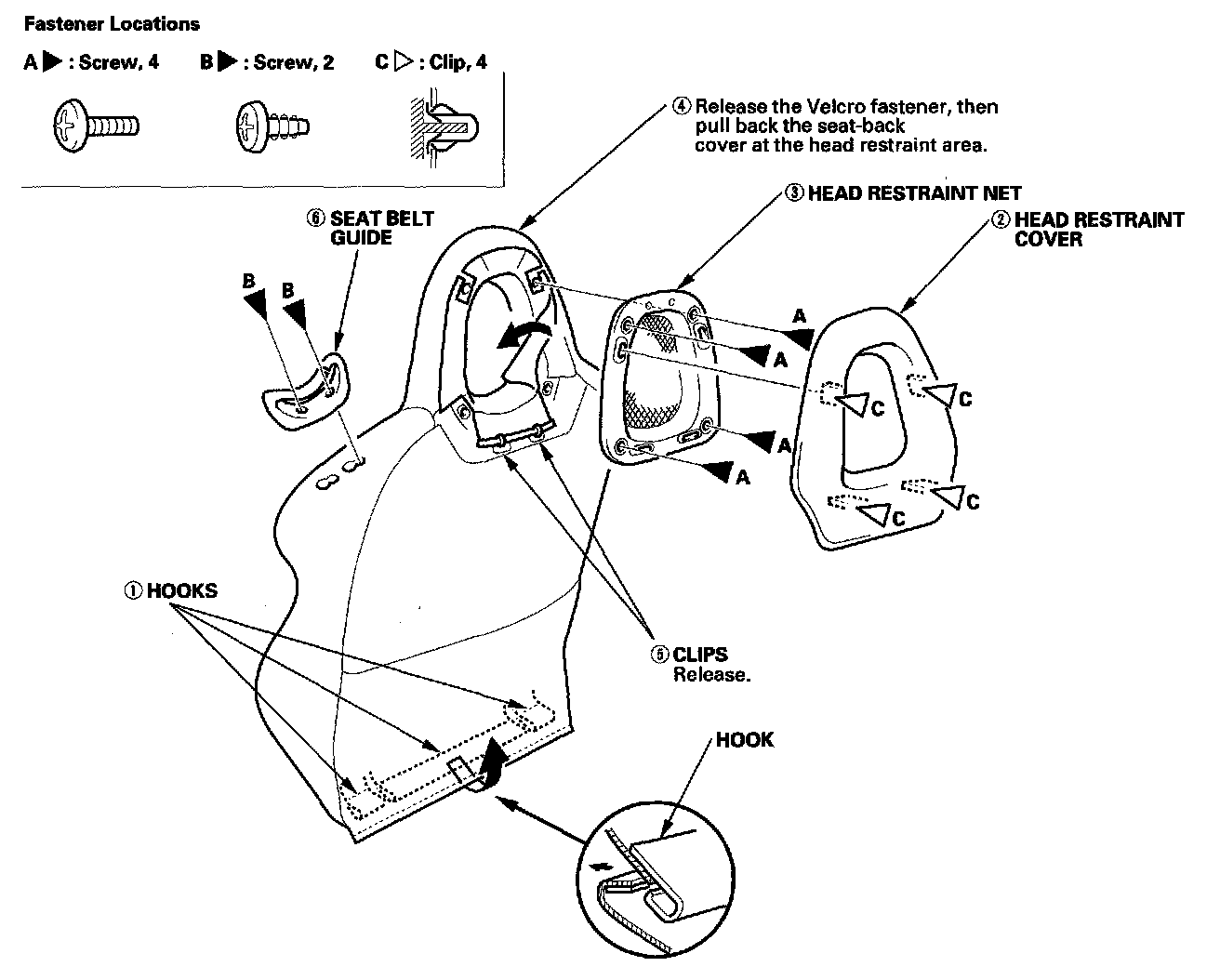 Fastener Locations

A ▶ : Screw, 4

B ▶ : Screw, 2

C ▷ : Clip, 4

④ Release the Velcro fastener, then pull back the seat-back cover at the head restraint area.

③ HEAD RESTRAINT NET

② HEAD RESTRAINT COVER

⑥ SEAT BELT GUIDE

B

B

A

A

A

A

C

C

C

C

① HOOKS

⑤ CLIPS Release.

HOOK