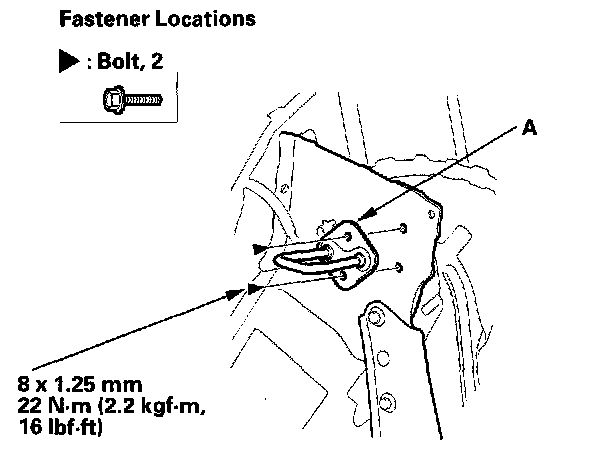 Fastener Locations

▶ : Bolt, 2

A

8 x 1.25 mm
22 N·m (2.2 kgf·m, 16 lbf·ft)